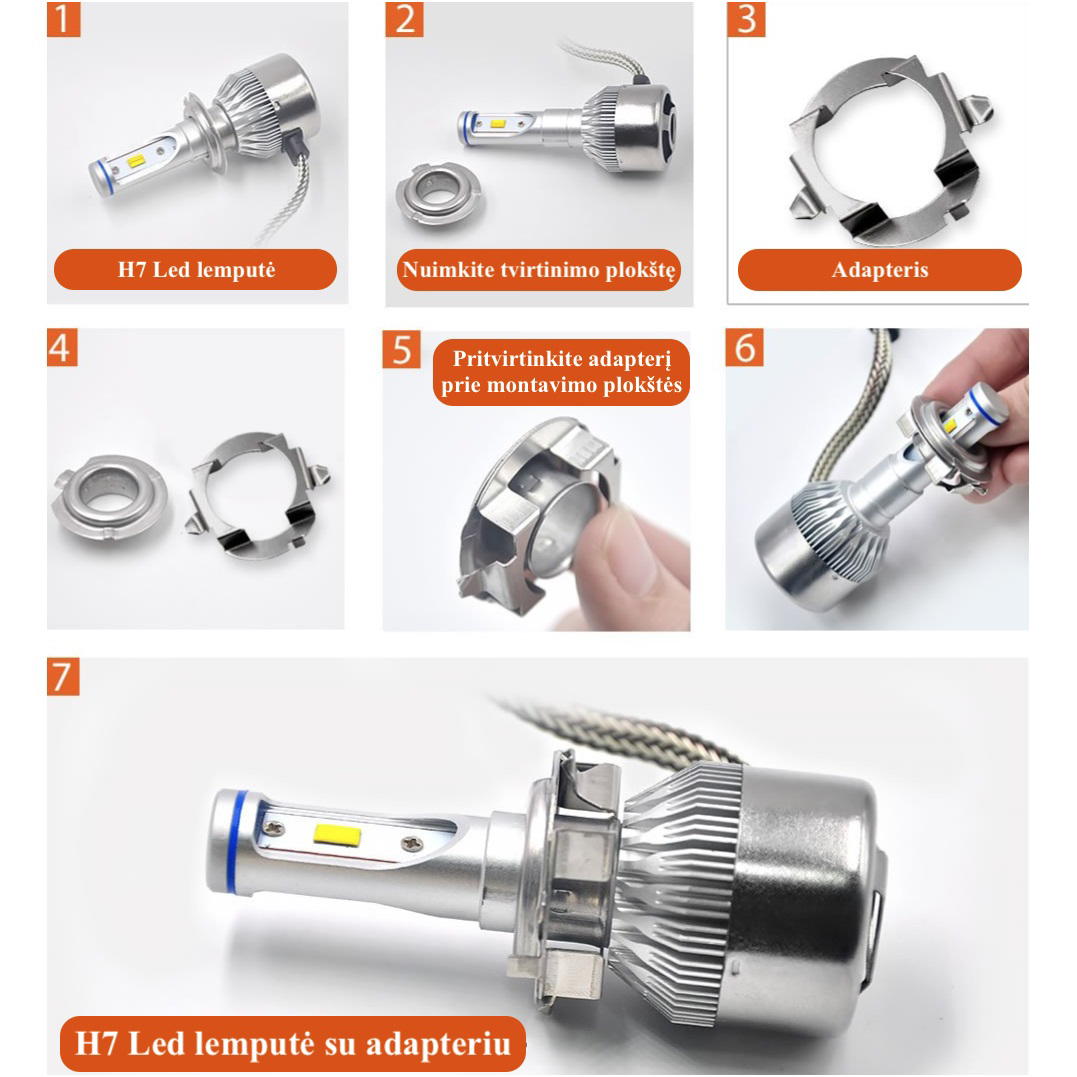 1
H7 Led lemputė

2
Nuimkite tvirtinimo plokštę

3
Adapteris

4

5
Pritvirtinkite adapterį prie montavimo plokštės

6

7
H7 Led lemputė su adapteriu